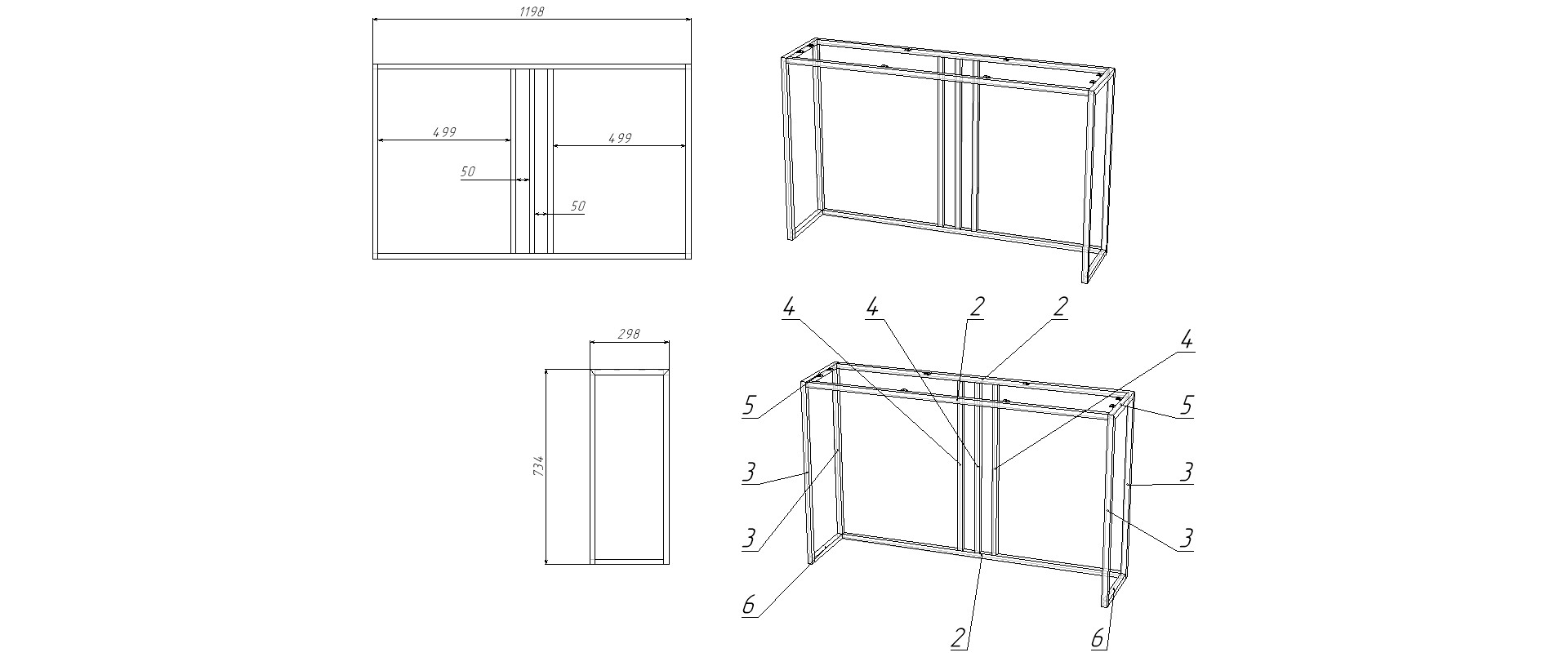 1198

499

499

50

50

298

734

4

4

2

2

4

5

5

3

3

3

3

6

2

6