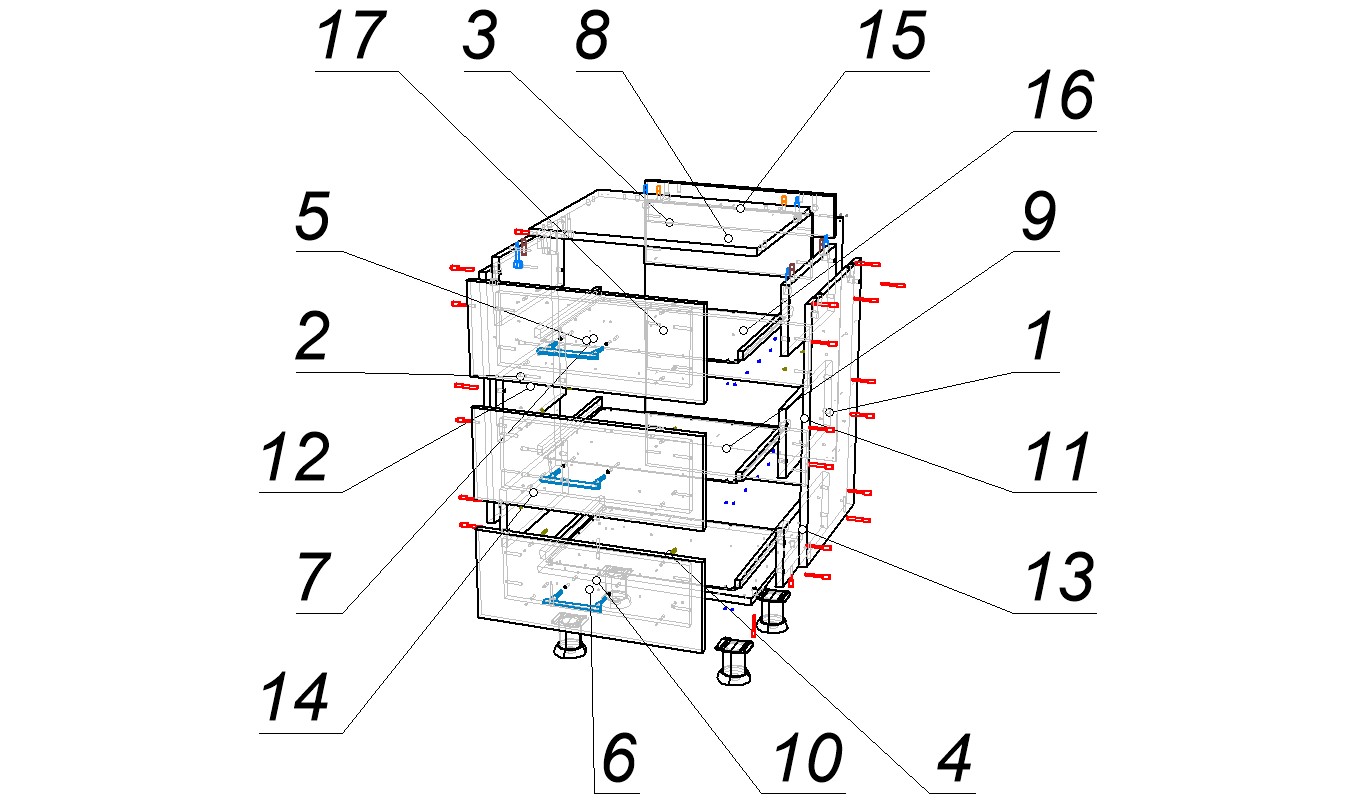 17
3
8
15
16
5
9
2
1
12
11
7
13
14
6
10
4