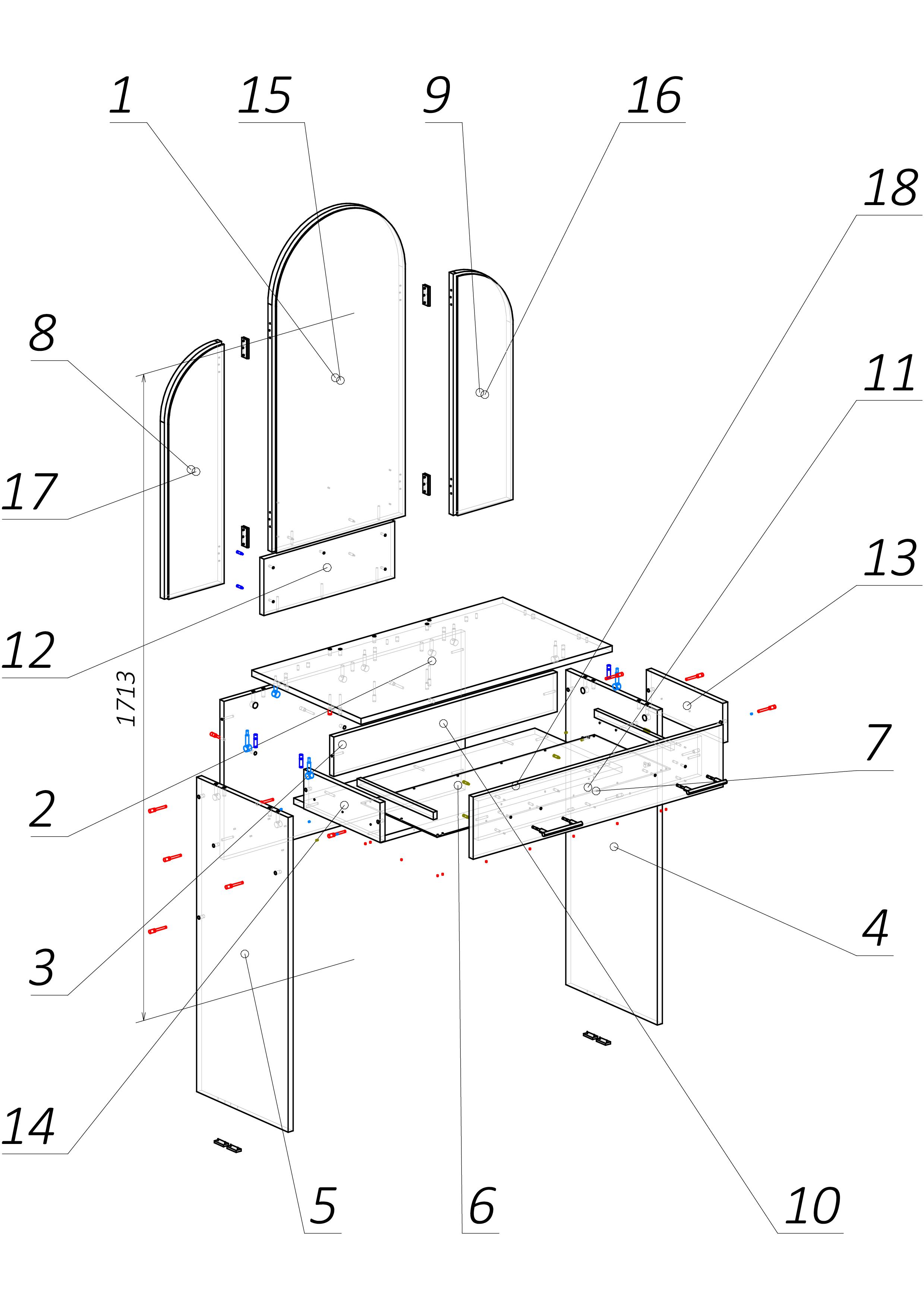 1
15
9
16
18
8
11
17
13
12
1713
7
2
3
4
14
5
6
10