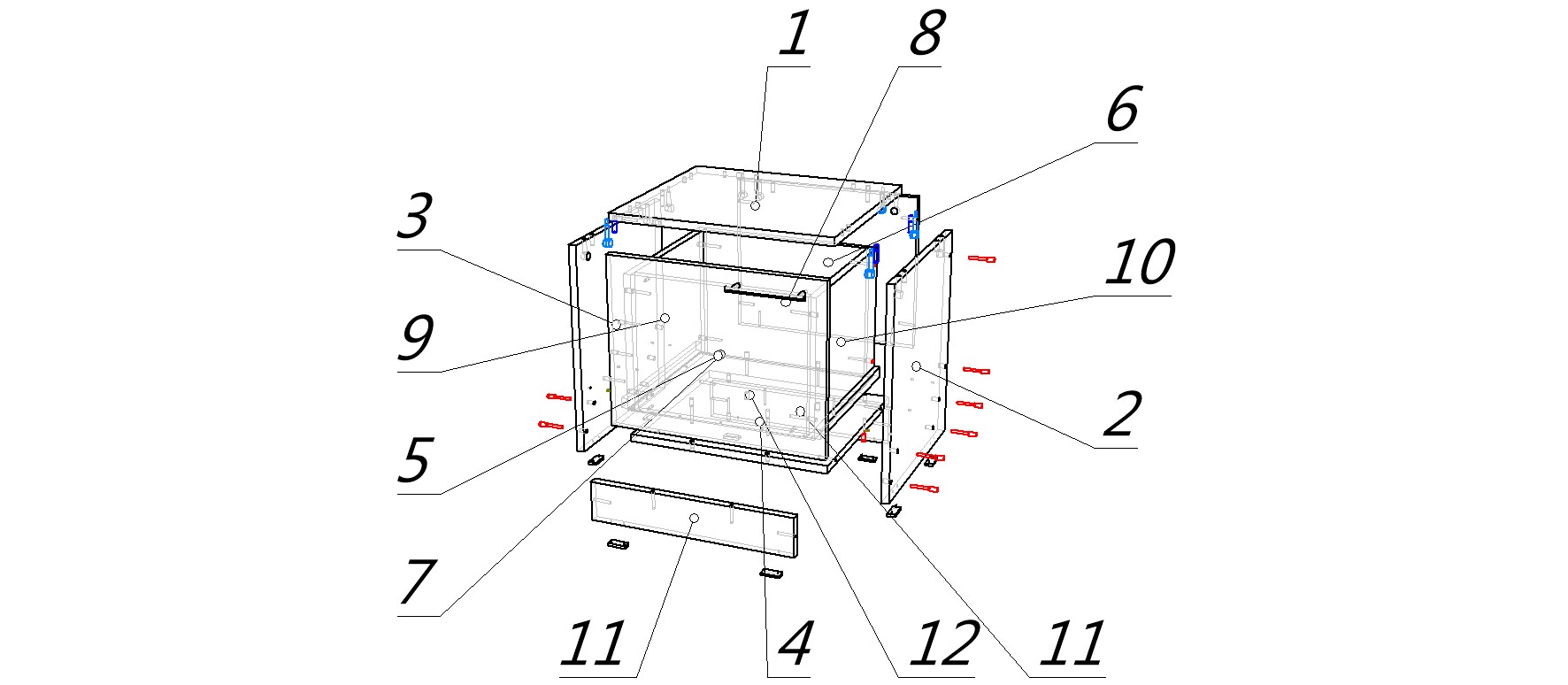 1
8
6
3
10
9
2
5
7
11
4
12
11