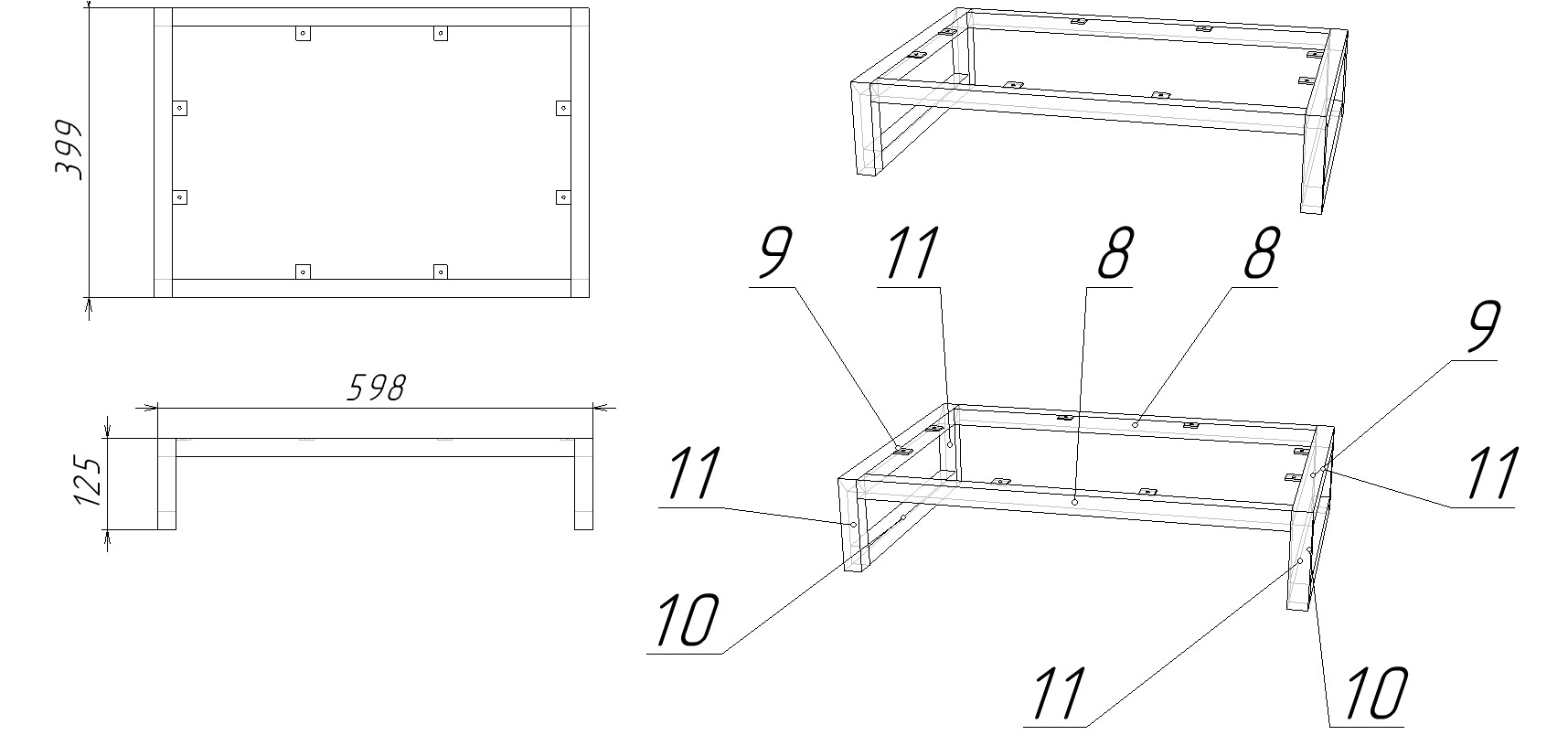 399

598

125

9
11
8
8
9
11
11
10
11
10