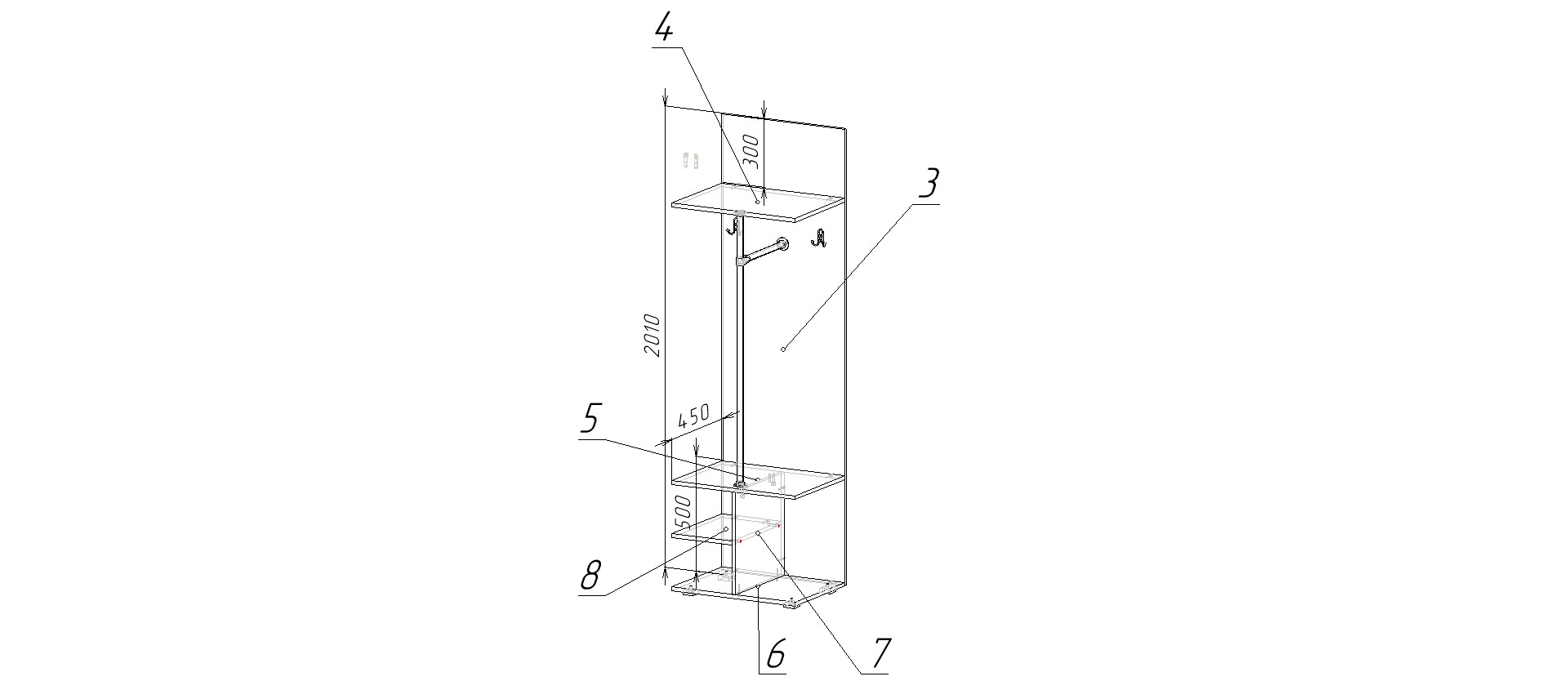 4
300
3
2010
450
5
500
8
6
7